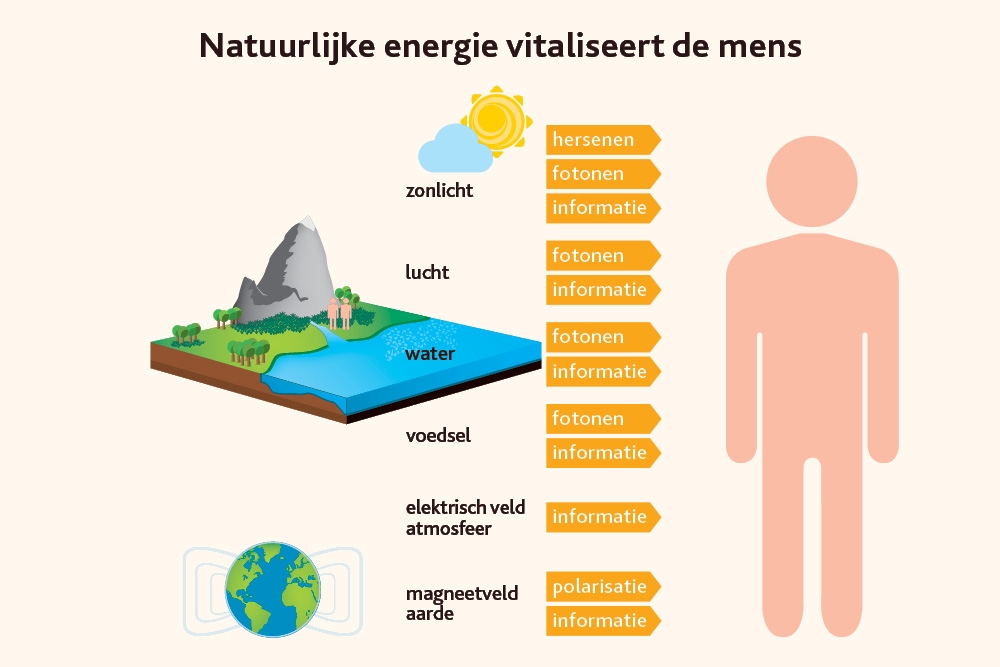 Natuurlijke energie vitaliseert de mens

zonlicht
hersenen
fotonen
informatie

lucht
fotonen
informatie

water
fotonen
informatie

voedsel
fotonen
informatie

elektrisch veld atmosfeer
informatie

magneetveld aarde
polarisatie
informatie