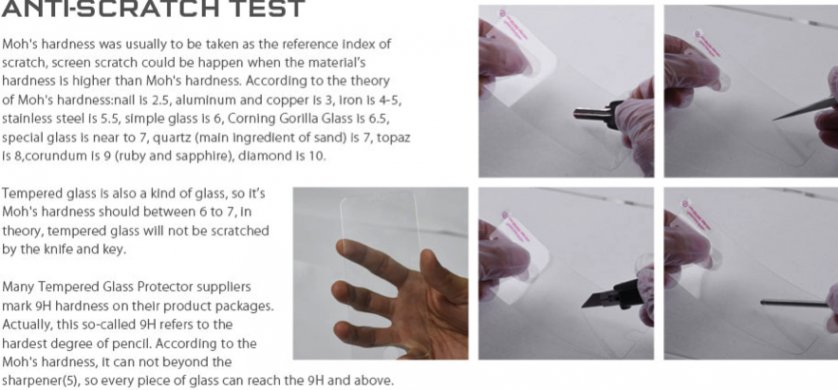 ANTI-SCRATCH TEST

Moh's hardness was usually to be taken as the reference index of scratch, screen scratch could be happen when the material's hardness is higher than Moh's hardness. According to the theory of Moh's hardness:nail is 2.5, aluminum and copper is 3, iron is 4-5, stainless steel is 5.5, simple glass is 6, Corning Gorilla Glass is 6.5, special glass is near to 7, quartz (main ingredient of sand) is 7, topaz is 8,corundum is 9 (ruby and sapphire), diamond is 10.

Tempered glass is also a kind of glass, so it's Moh's hardness should between 6 to 7, in theory, tempered glass will not be scratched by the knife and key.

Many Tempered Glass Protector suppliers mark 9H hardness on their product packages. Actually, this so-called 9H refers to the hardest degree of pencil. According to the Moh's hardness, it can not beyond the sharpener(5), so every piece of glass can reach the 9H and above.