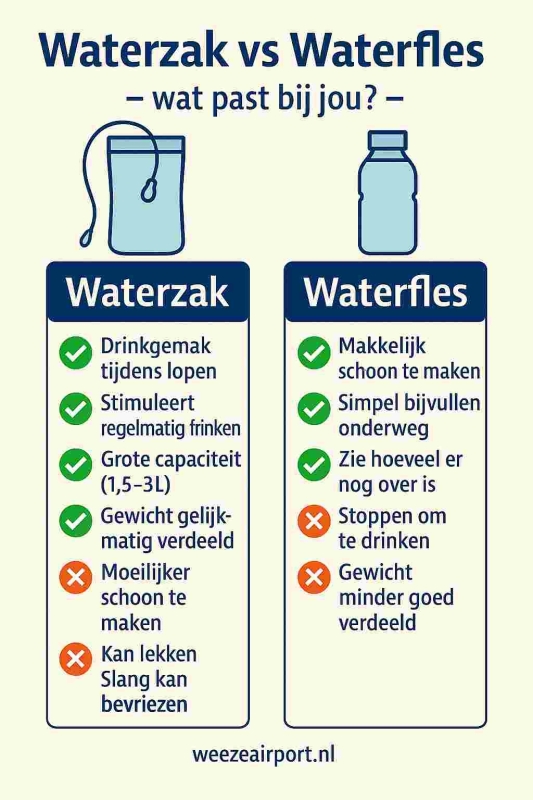 Waterzak vs Waterfles
– wat past bij jou? –

Waterzak

Drinkgemak tijdens lopen

Stimuleert regelmatig frinken

Grote capaciteit (1,5–3L)

Gewicht gelijkmatig verdeeld

Moeilijker schoon te maken

Kan lekken Slang kan bevriezen

Waterfles

Makkelijk schoon te maken

Simpel bijvullen onderweg

Zie hoeveel er nog over is

Stoppen om te drinken

Gewicht minder goed verdeeld

weezeairport.nl