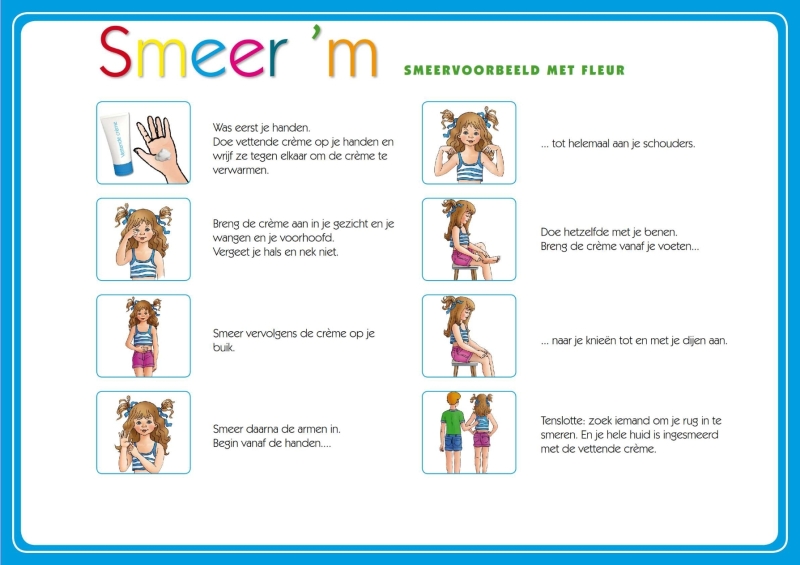 Smeer 'm

SMEERVOORBEELD MET FLEUR

vettende crème

Was eerst je handen. Doe vettende crème op je handen en wrijf ze tegen elkaar om de crème te verwarmen.

Breng de crème aan in je gezicht en je wangen en je voorhoofd. Vergeet je hals en nek niet.

Smeer vervolgens de crème op je buik.

Smeer daarna de armen in. Begin vanaf de handen....

... tot helemaal aan je schouders.

Doe hetzelfde met je benen. Breng de crème vanaf je voeten...

... naar je knieën tot en met je dijen aan.

Tenslotte: zoek iemand om je rug in te smeren. En je hele huid is ingesmeerd met de vettende crème.