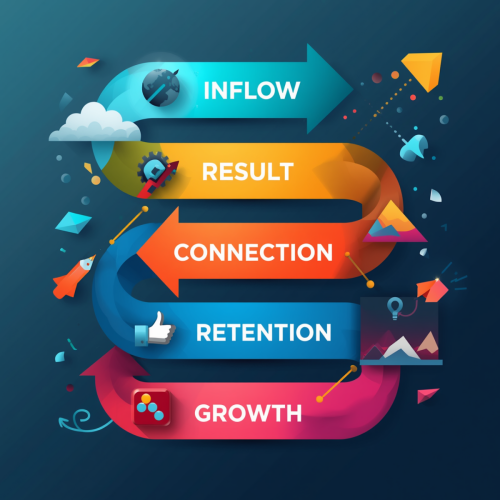 INFLOW

RESULT

CONNECTION

RETENTION

GROWTH