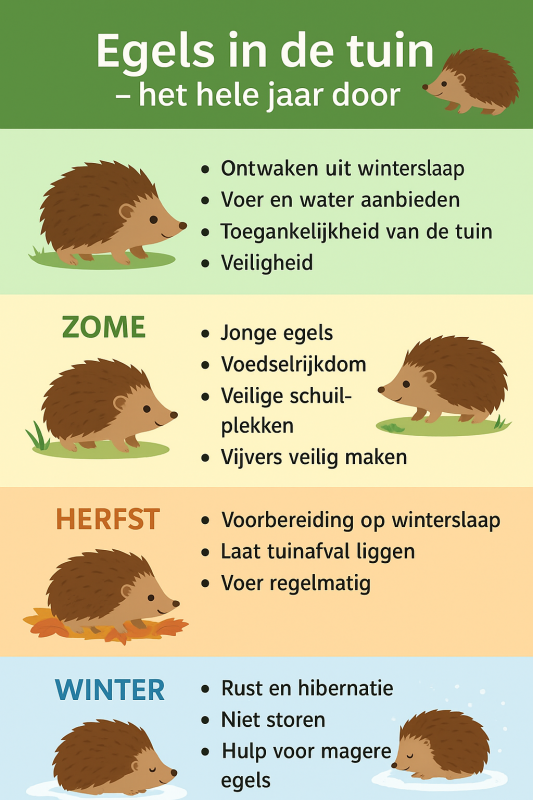 Egels in de tuin
– het hele jaar door

• Ontwaken uit winterslaap
• Voer en water aanbieden
• Toegankelijkheid van de tuin
• Veiligheid

ZOME

• Jonge egels
• Voedselrijkdom
• Veilige schuilplekken
• Vijvers veilig maken

HERFST

• Voorbereiding op winterslaap
• Laat tuinafval liggen
• Voer regelmatig

WINTER

• Rust en hibernatie
• Niet storen
• Hulp voor magere egels