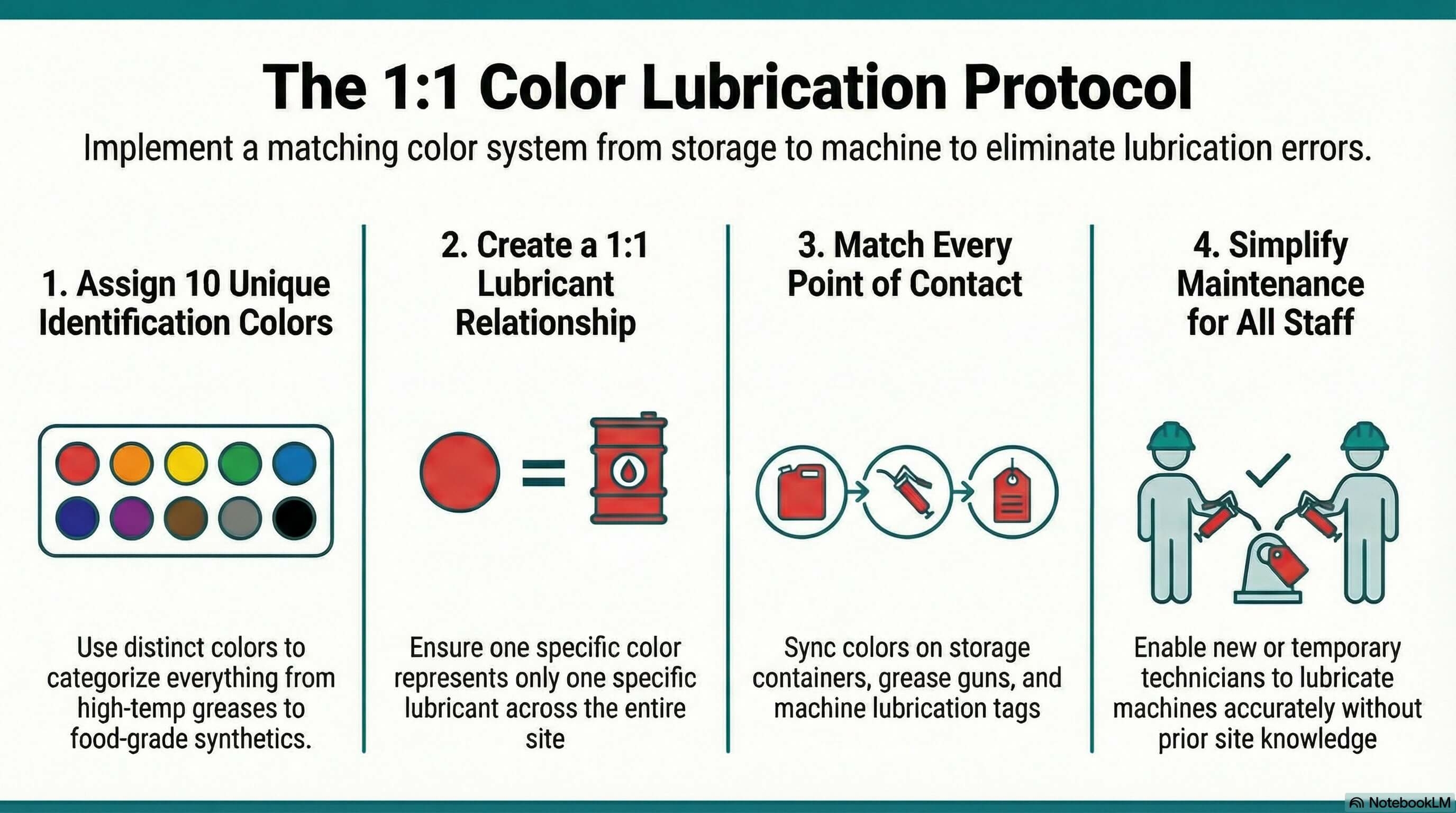 The 1:1 Color Lubrication Protocol

Implement a matching color system from storage to machine to eliminate lubrication errors.

1. Assign 10 Unique Identification Colors

Use distinct colors to categorize everything from high-temp greases to food-grade synthetics.

2. Create a 1:1 Lubricant Relationship

Ensure one specific color represents only one specific lubricant across the entire site

3. Match Every Point of Contact

Sync colors on storage containers, grease guns, and machine lubrication tags

4. Simplify Maintenance for All Staff

Enable new or temporary technicians to lubricate machines accurately without prior site knowledge

NotebookLM