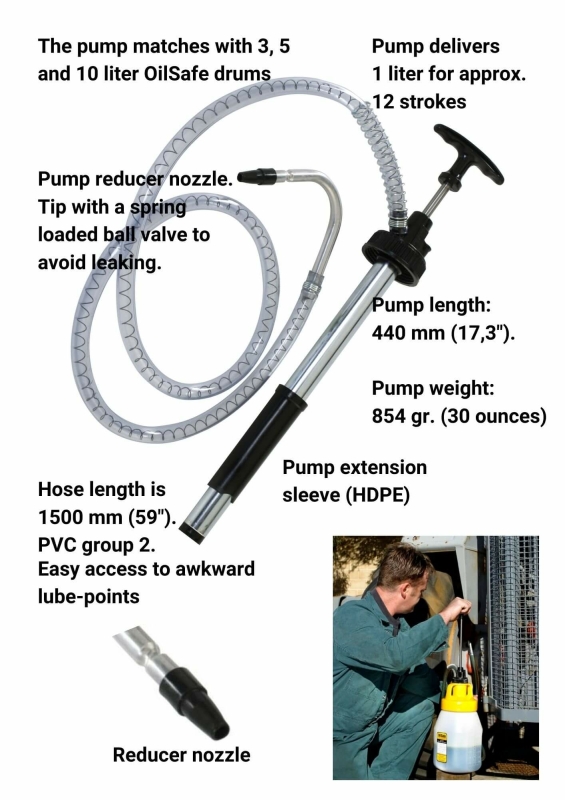 The pump matches with 3, 5 and 10 liter OilSafe drums

Pump delivers 1 liter for approx. 12 strokes

Pump reducer nozzle. Tip with a spring loaded ball valve to avoid leaking.

Pump length: 440 mm (17,3").

Pump weight: 854 gr. (30 ounces)

Pump extension sleeve (HDPE)

Hose length is 1500 mm (59"). PVC group 2. Easy access to awkward lube-points

Reducer nozzle