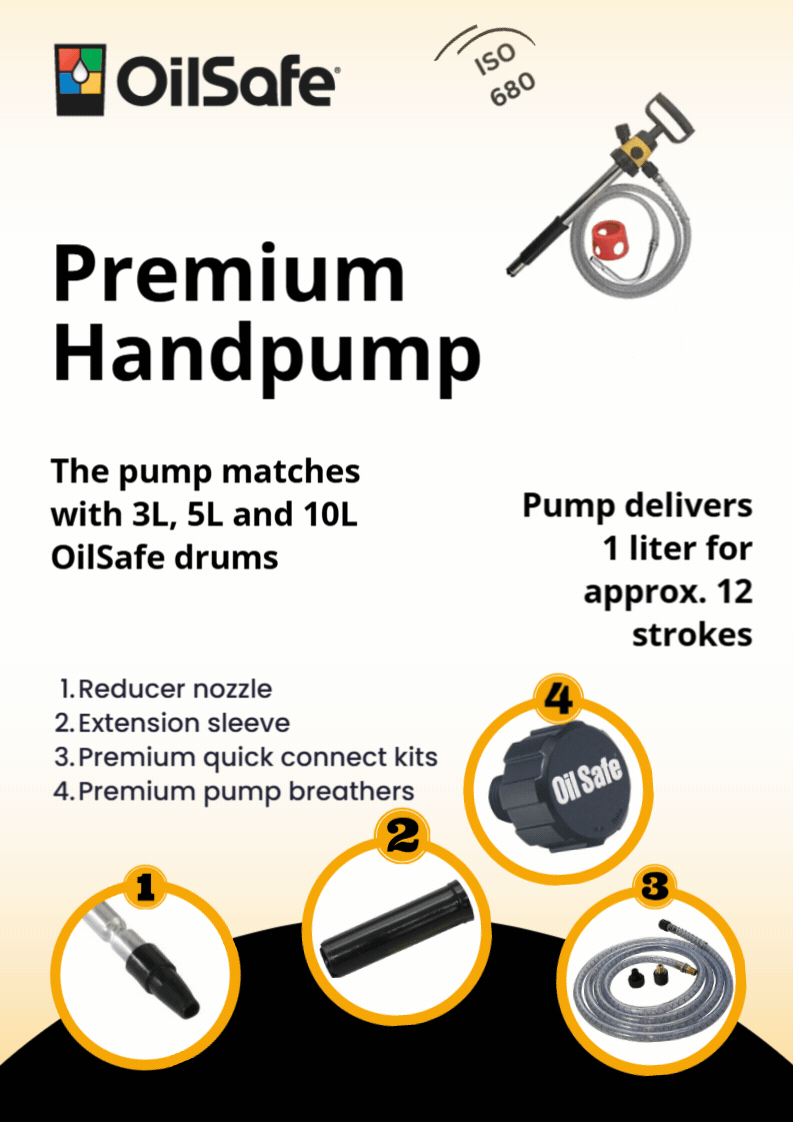 OilSafe

ISO 680

Premium Handpump

The pump matches with 3L, 5L and 10L OilSafe drums

Pump delivers 1 liter for approx. 12 strokes

1. Reducer nozzle
2. Extension sleeve
3. Premium quick connect kits
4. Premium pump breathers

4

Oil Safe

2

1

3