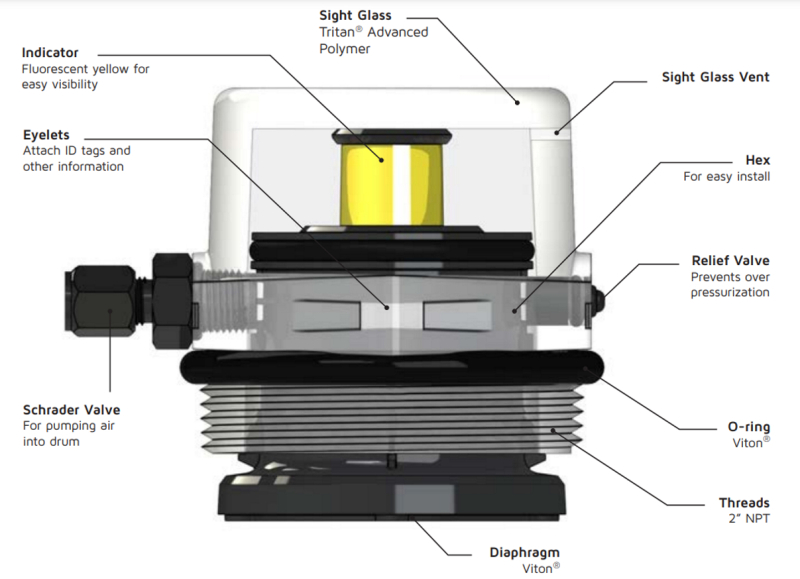 Sight Glass
Tritan® Advanced Polymer

Indicator
Fluorescent yellow for easy visibility

Sight Glass Vent

Eyelets
Attach ID tags and other information

Hex
For easy install

Relief Valve
Prevents over pressurization

Schrader Valve
For pumping air into drum

O-ring
Viton®

Threads
2" NPT

Diaphragm
Viton®