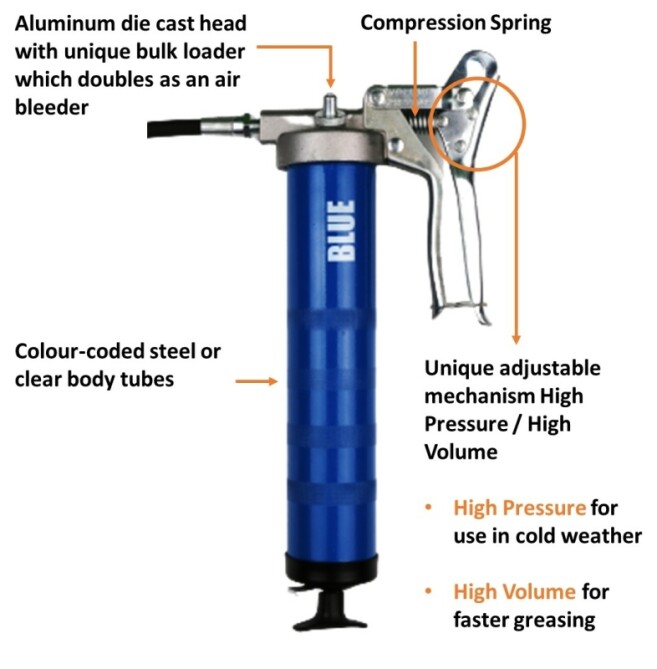 Aluminum die cast head with unique bulk loader which doubles as an air bleeder

Compression Spring

BLUE

Colour-coded steel or clear body tubes

Unique adjustable mechanism High Pressure / High Volume

• High Pressure for use in cold weather

• High Volume for faster greasing