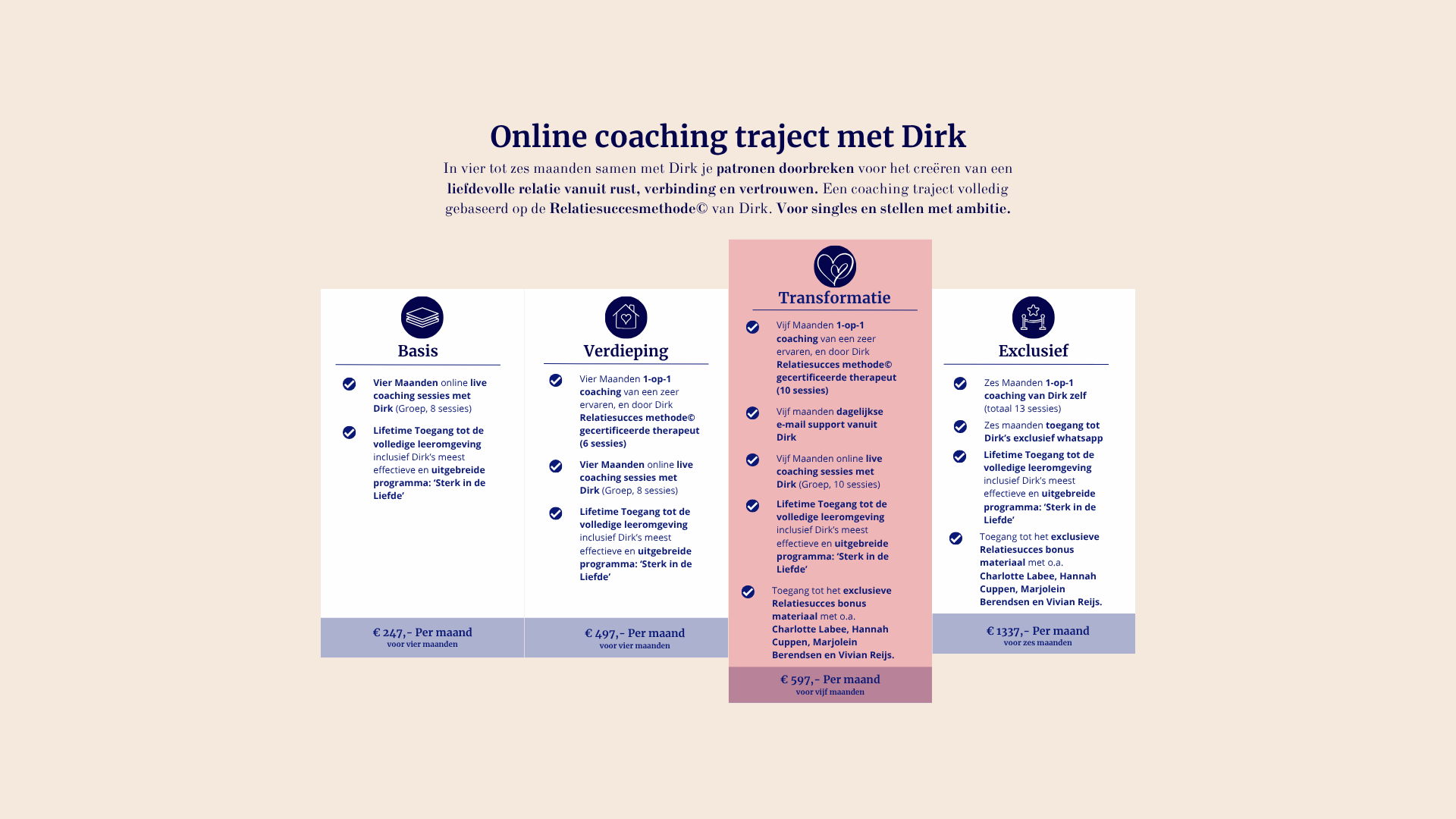 Online coaching traject met Dirk

In vier tot zes maanden samen met Dirk je patronen doorbreken voor het creëren van een liefdevolle relatie vanuit rust, verbinding en vertrouwen. Een coaching traject volledig gebaseerd op de Relatiesuccesmethode© van Dirk. Voor singles en stellen met ambitie.

Basis

Vier Maanden online live coaching sessies met Dirk (Groep, 8 sessies)

Lifetime Toegang tot de volledige leeromgeving inclusief Dirk's meest effectieve en uitgebreide programma: 'Sterk in de Liefde'

€ 247,- Per maand
voor vier maanden

Verdieping

Vier Maanden 1-op-1 coaching van een zeer ervaren, en door Dirk Relatiesucces methode© gecertificeerde therapeut (6 sessies)

Vier Maanden online live coaching sessies met Dirk (Groep, 8 sessies)

Lifetime Toegang tot de volledige leeromgeving inclusief Dirk's meest effectieve en uitgebreide programma: 'Sterk in de Liefde'

€ 497,- Per maand
voor vier maanden

Transformatie

Vijf Maanden 1-op-1 coaching van een zeer ervaren, en door Dirk Relatiesucces methode© gecertificeerde therapeut (10 sessies)

Vijf maanden dagelijkse e-mail support vanuit Dirk

Vijf Maanden online live coaching sessies met Dirk (Groep, 10 sessies)

Lifetime Toegang tot de volledige leeromgeving inclusief Dirk's meest effectieve en uitgebreide programma: 'Sterk in de Liefde'

Toegang tot het exclusieve Relatiesucces bonus materiaal met o.a. Charlotte Labee, Hannah Cuppen, Marjolein Berendsen en Vivian Reijs.

€ 597,- Per maand
voor vijf maanden

Exclusief

Zes Maanden 1-op-1 coaching van Dirk zelf (totaal 13 sessies)

Zes maanden toegang tot Dirk's exclusief whatsapp

Lifetime Toegang tot de volledige leeromgeving inclusief Dirk's meest effectieve en uitgebreide programma: 'Sterk in de Liefde'

Toegang tot het exclusieve Relatiesucces bonus materiaal met o.a. Charlotte Labee, Hannah Cuppen, Marjolein Berendsen en Vivian Reijs.

€ 1337,- Per maand
voor zes maanden