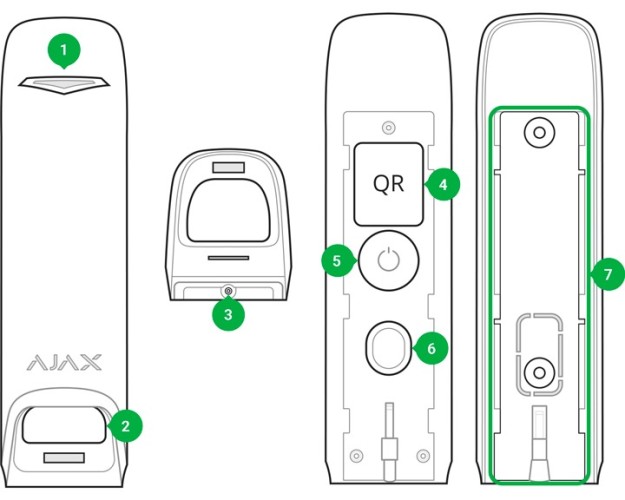 1

AJAX

2

3

QR

4

5

6

7